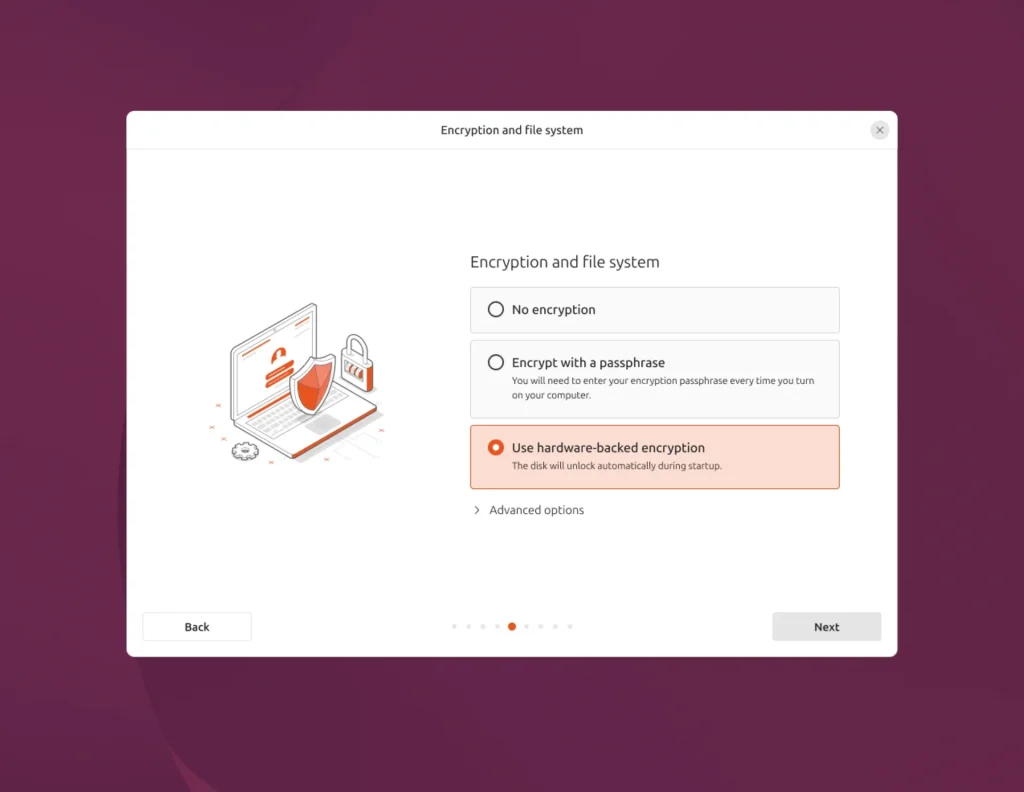 Encryption and file system

Encryption and file system

No encryption

Encrypt with a passphrase
You will need to enter your encryption passphrase every time you turn on your computer.

Use hardware-backed encryption
The disk will unlock automatically during startup.

Advanced options

Back

Next